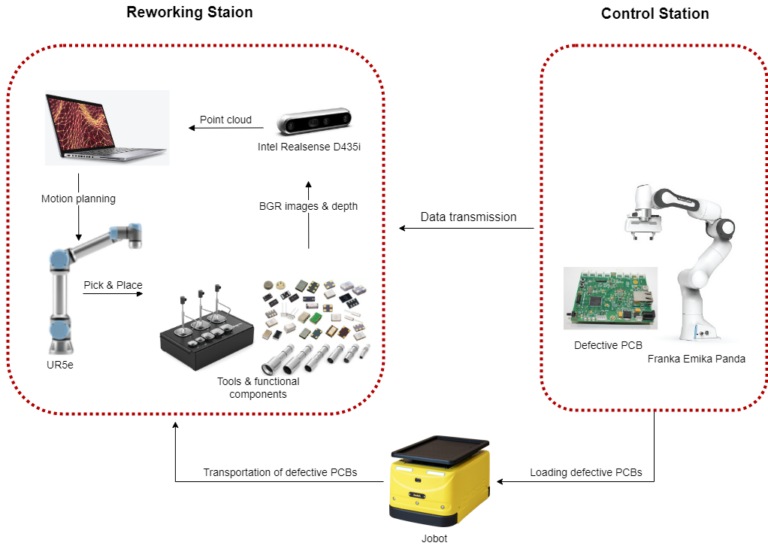 Reworking Staion

Control Station

Point cloud

Intel Realsense D435i

Motion planning

BGR images & depth

Data transmission

Pick & Place

UR5e

Tools & functional components

Defective PCB

Franka Emika Panda

Transportation of defective PCBs

Loading defective PCBs

Jobot